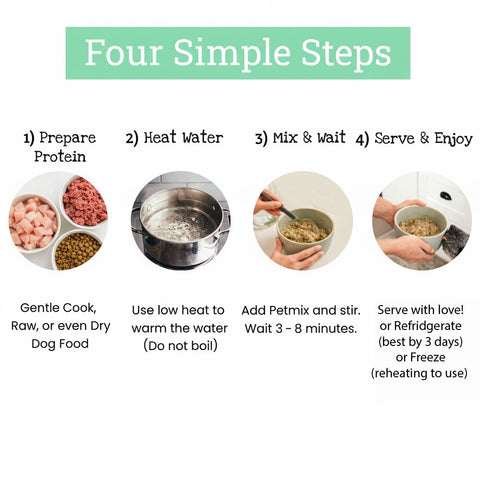 Four Simple Steps

1) Prepare Protein

Gentle Cook, Raw, or even Dry Dog Food

2) Heat Water

Use low heat to warm the water (Do not boil)

3) Mix & Wait

Add Petmix and stir. Wait 3 - 8 minutes.

4) Serve & Enjoy

Serve with love! or Refridgerate (best by 3 days) or Freeze (reheating to use)